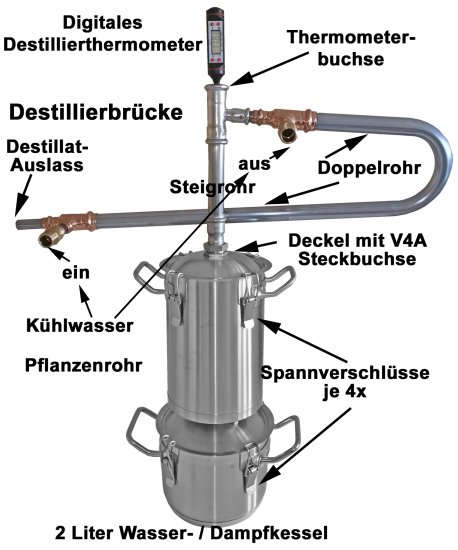 Digitales Destillierthermometer

Thermometerbuchse

Destillierbrücke

Destillat-Auslass

aus

Doppelrohr

Steigrohr

Deckel mit V4A Steckbuchse

ein

Kühlwasser

Pflanzenrohr

Spannverschlüsse je 4x

2 Liter Wasser- / Dampfkessel