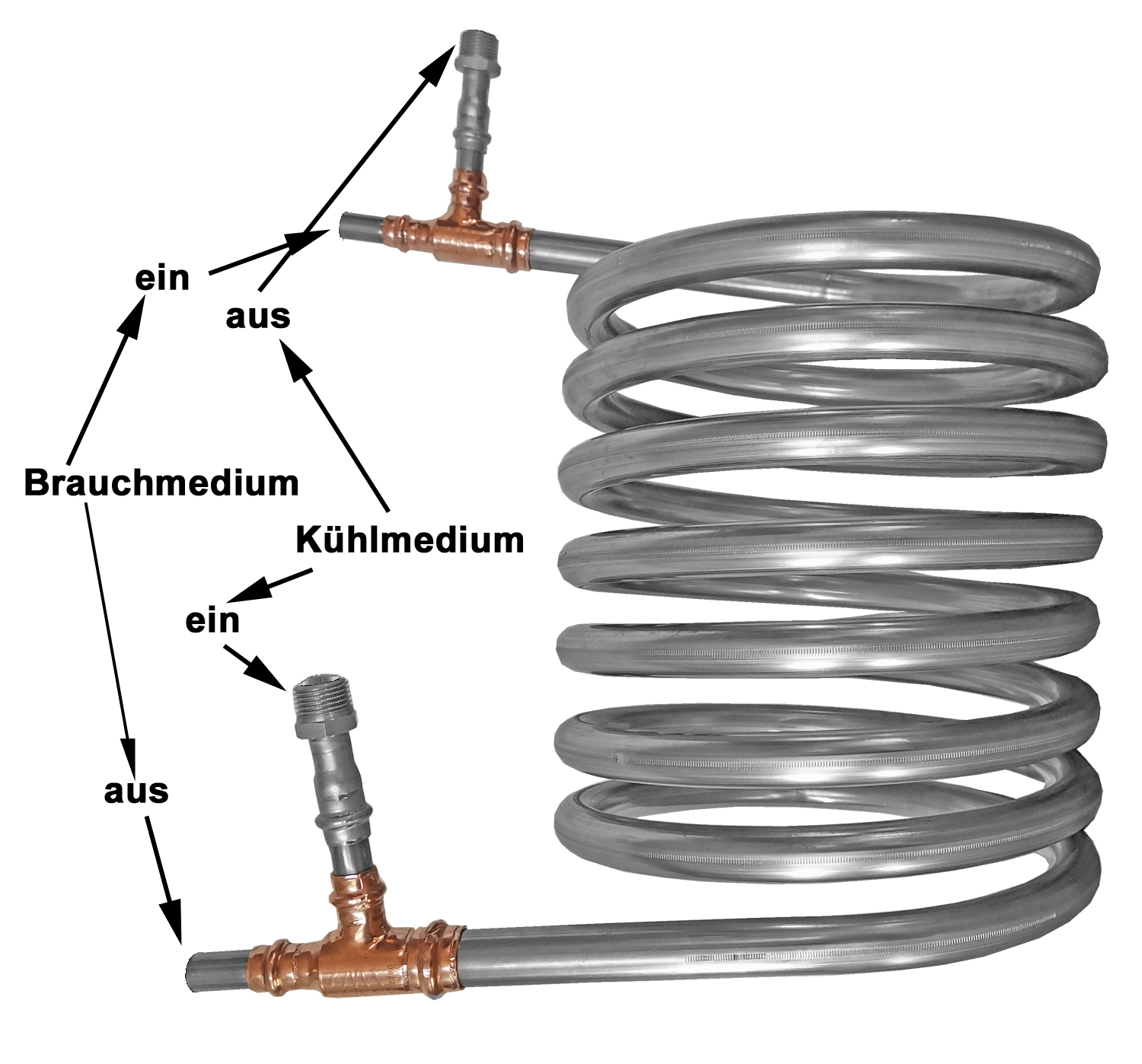 ein

aus

Brauchmedium

Kühlmedium

ein

aus