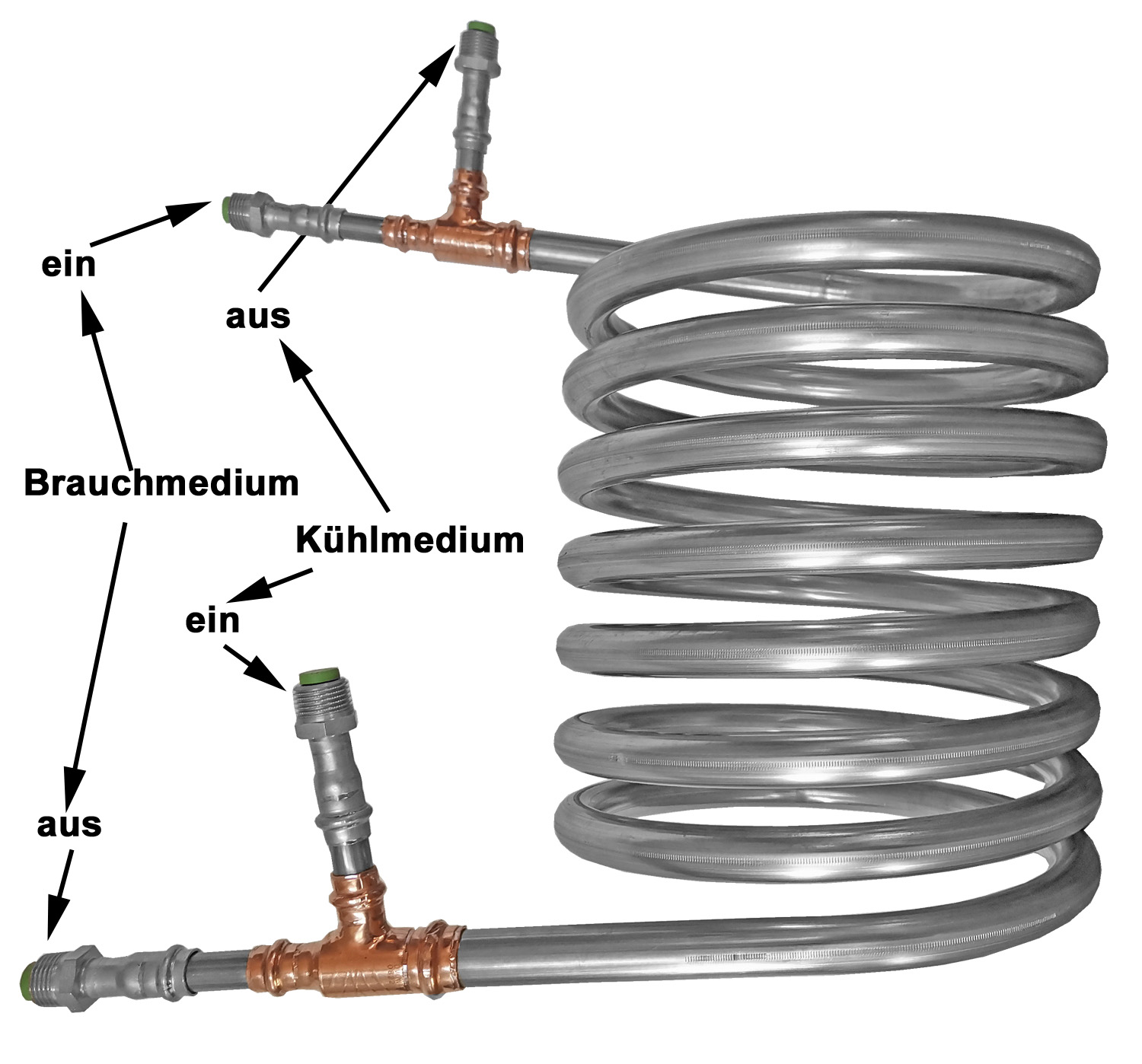 ein

aus

Brauchmedium

Kühlmedium

ein

aus