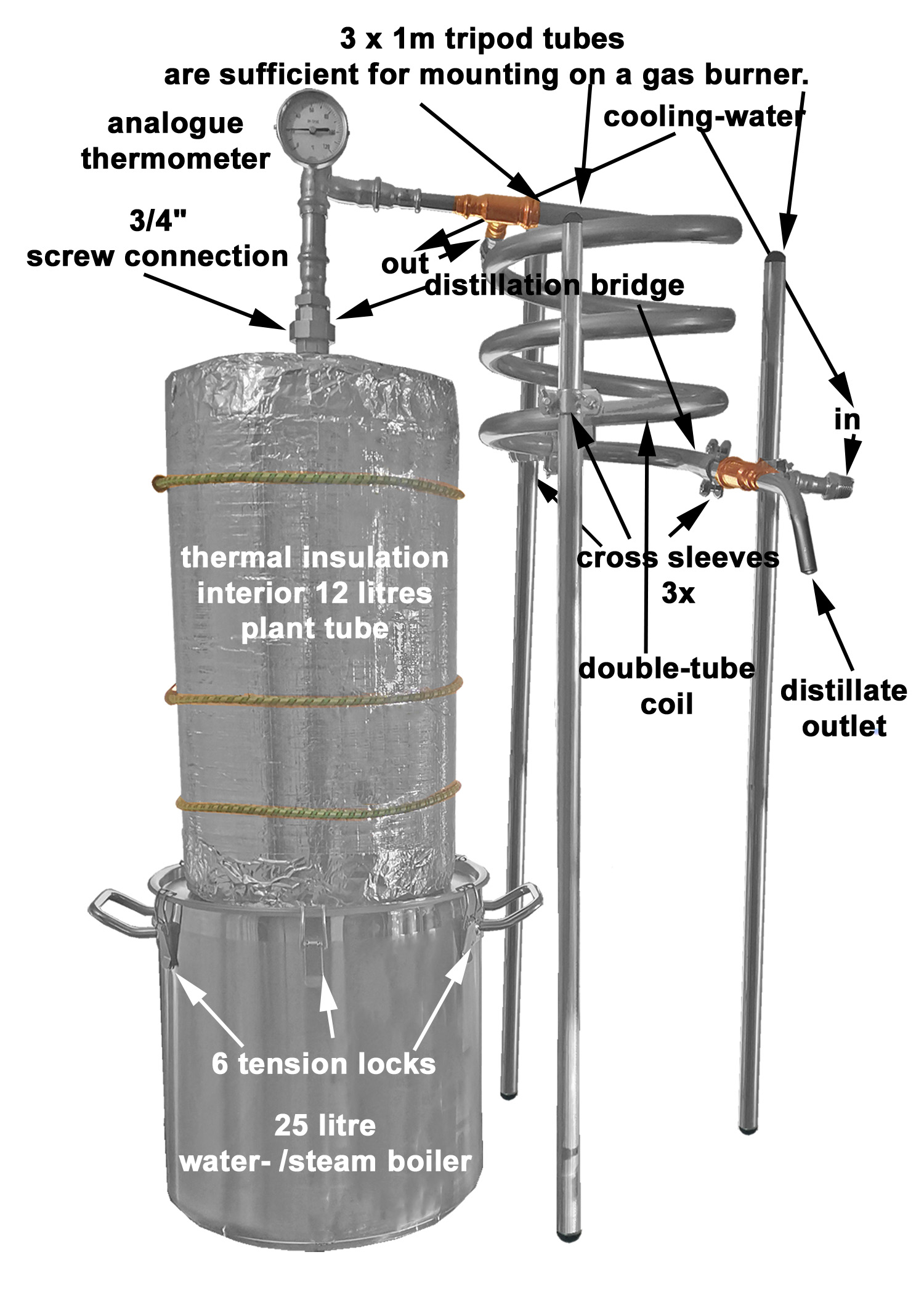 3 x 1m tripod tubes
are sufficient for mounting on a gas burner.

analogue
thermometer

cooling-water

3/4"
screw connection

out

distillation bridge

in

thermal insulation
interior 12 litres
plant tube

cross sleeves
3x

double-tube
coil

distillate
outlet

6 tension locks

25 litre
water- /steam boiler