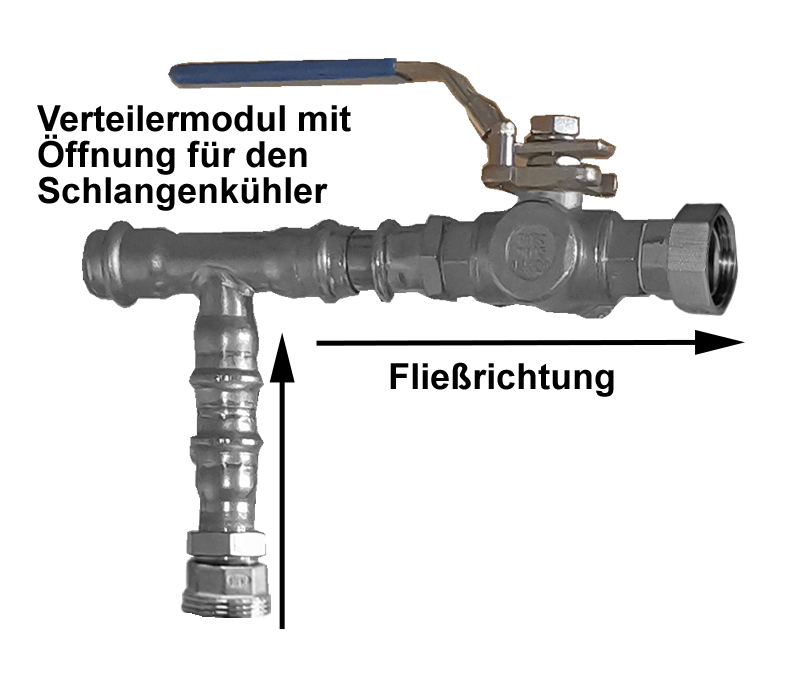 Verteilermodul mit Öffnung für den Schlangenkühler

Fließrichtung